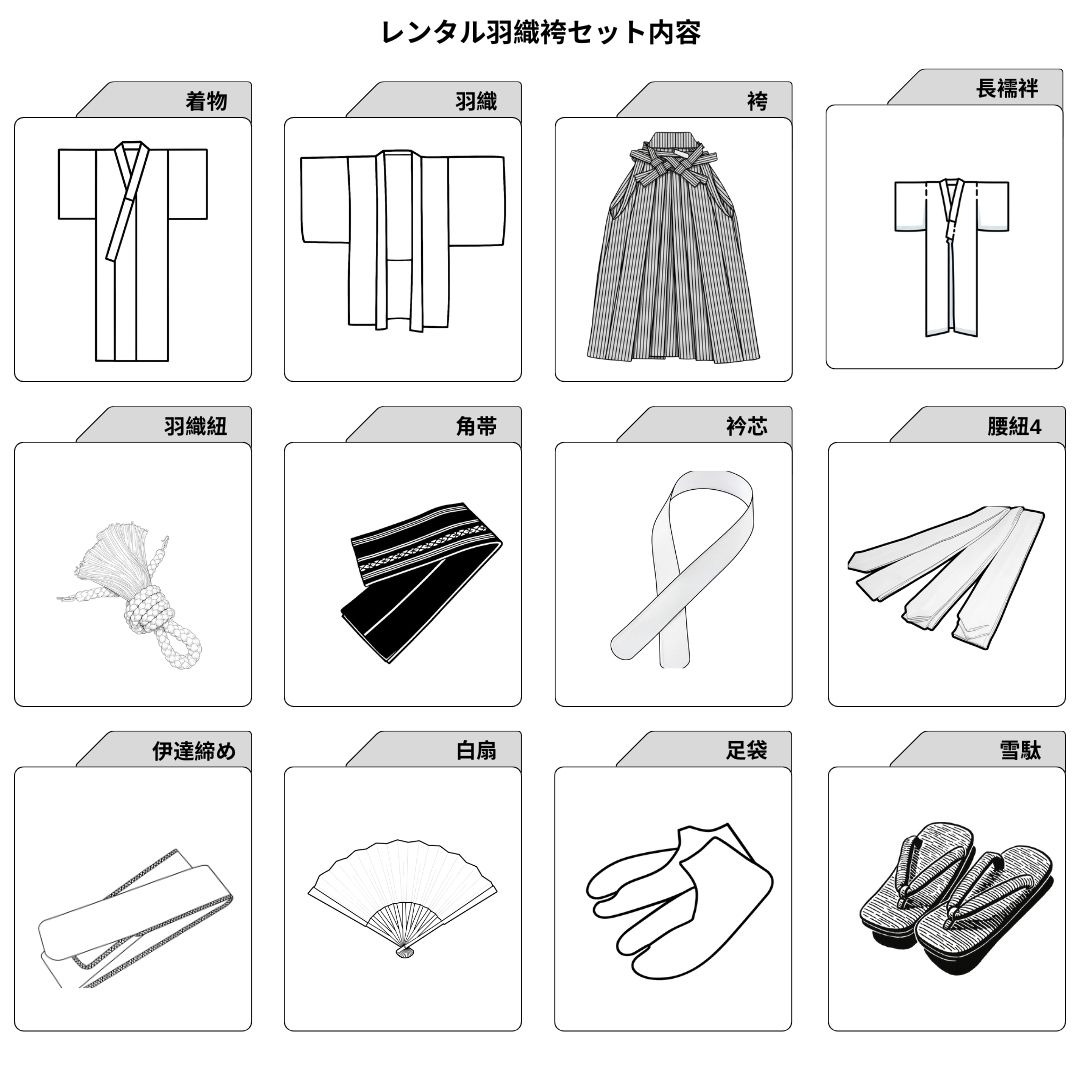 レンタル羽織袴セット内容

着物

羽織

袴

長襦袢

羽織紐

角帯

衿芯

腰紐4

伊達締め

白扇

足袋

雪駄